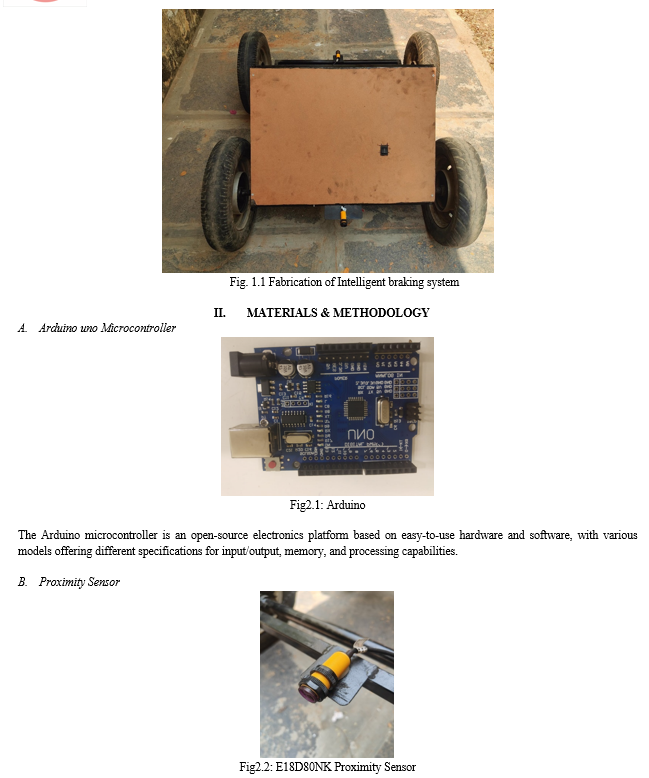 Fig. 1.1 Fabrication of Intelligent braking system

II. MATERIALS & METHODOLOGY

A. Arduino uno Microcontroller

UNO

Fig2.1: Arduino

The Arduino microcontroller is an open-source electronics platform based on easy-to-use hardware and software, with various models offering different specifications for input/output, memory, and processing capabilities.

B. Proximity Sensor

Fig2.2: E18D80NK Proximity Sensor